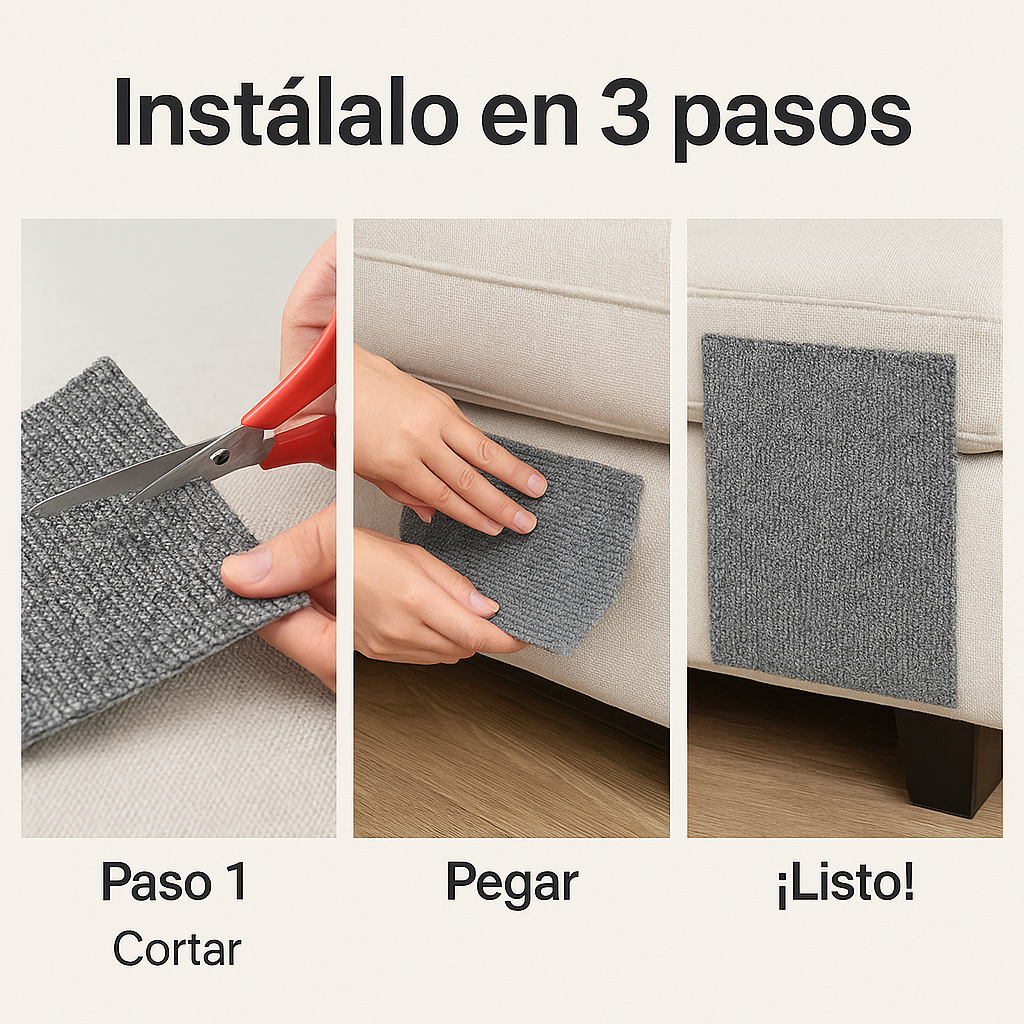 Instálalo en 3 pasos

Paso 1
Cortar

Pegar

¡Listo!