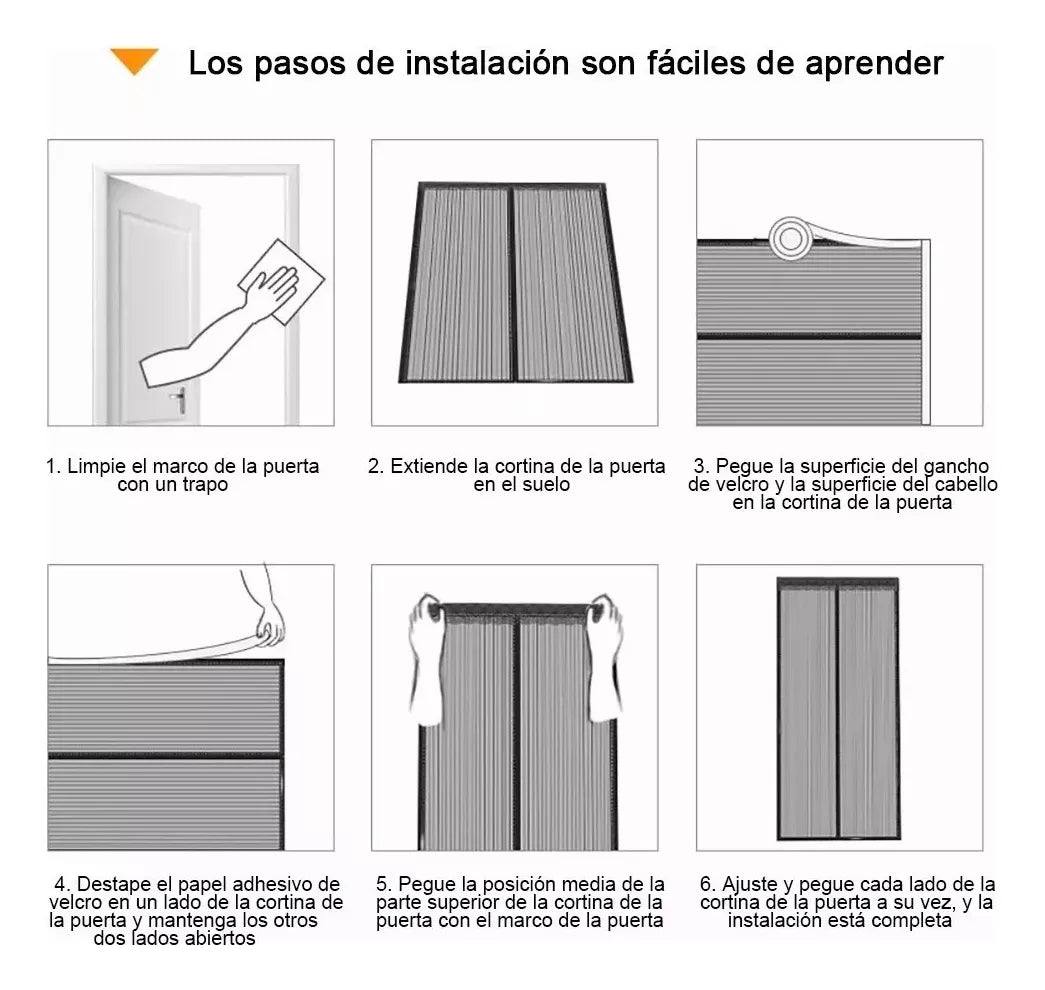 Los pasos de instalación son fáciles de aprender

1. Limpie el marco de la puerta con un trapo

2. Extiende la cortina de la puerta en el suelo

3. Pegue la superficie del gancho de velcro y la superficie del cabello en la cortina de la puerta

4. Destape el papel adhesivo de velcro en un lado de la cortina de la puerta y mantenga los otros dos lados abiertos

5. Pegue la posición media de la parte superior de la cortina de la puerta con el marco de la puerta

6. Ajuste y pegue cada lado de la cortina de la puerta a su vez, y la instalación está completa