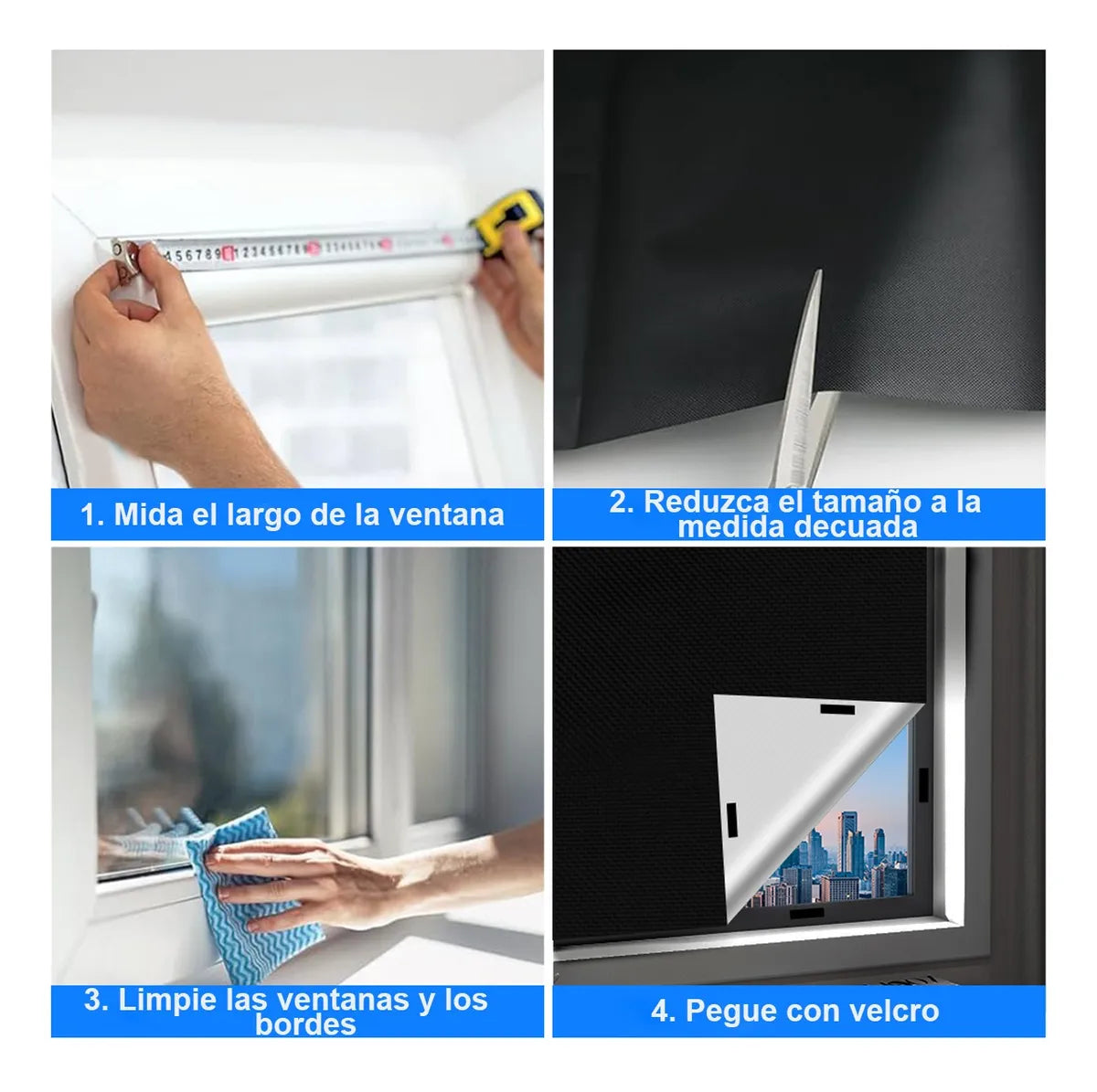 1. Mida el largo de la ventana

2. Reduzca el tamaño a la medida decuada

3. Limpie las ventanas y los bordes

4. Pegue con velcro