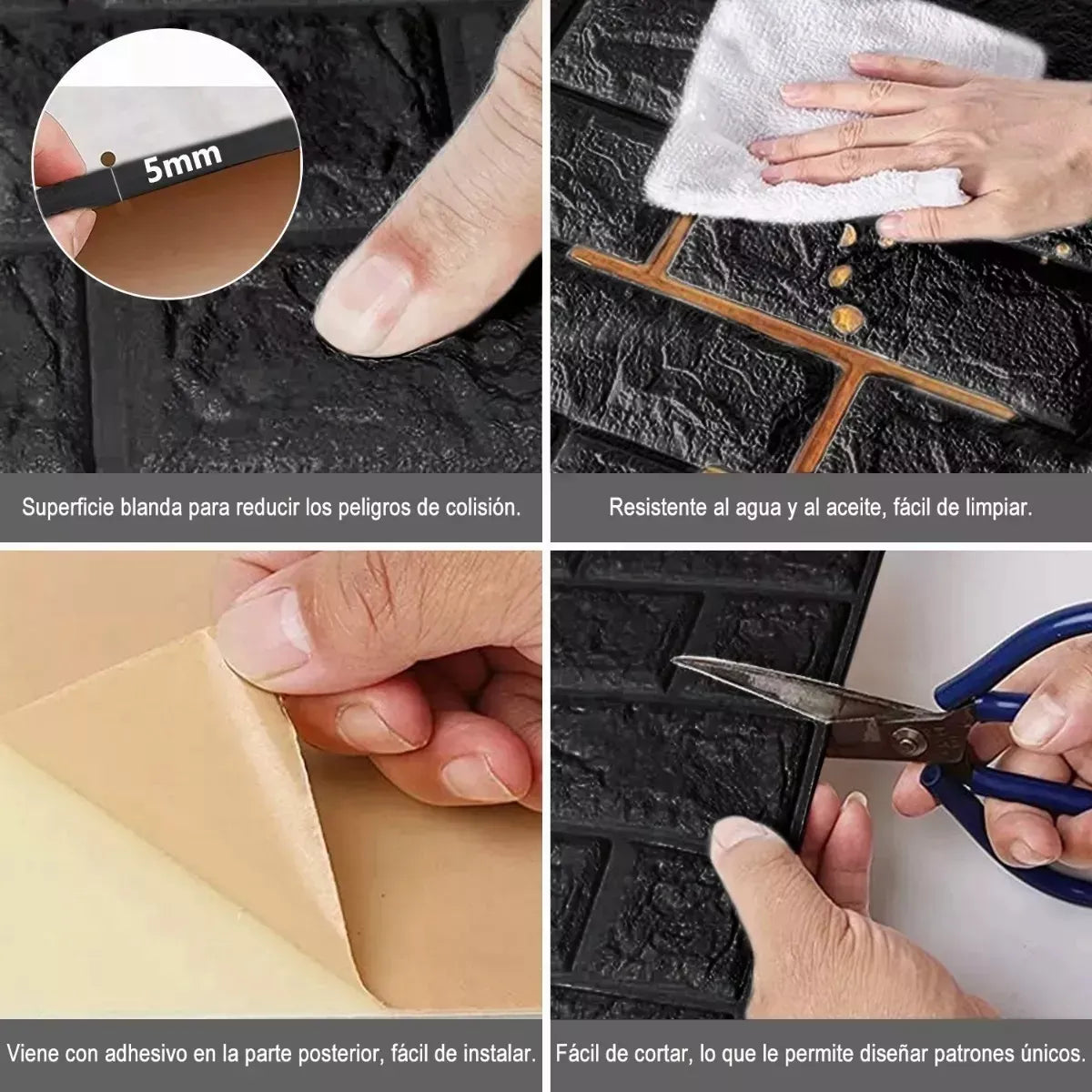 5mm

Superficie blanda para reducir los peligros de colisión.

Resistente al agua y al aceite, fácil de limpiar.

Viene con adhesivo en la parte posterior, fácil de instalar.

Fácil de cortar, lo que le permite diseñar patrones únicos.